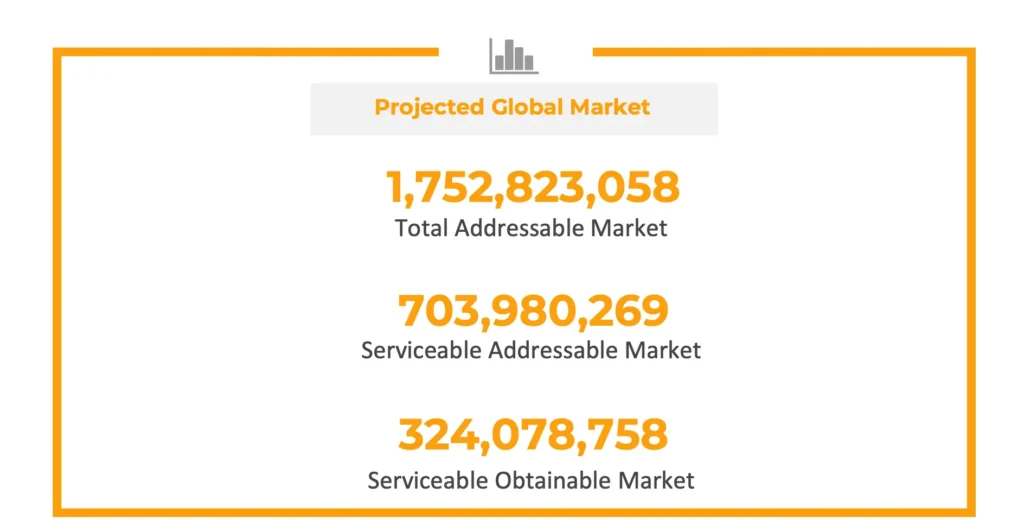 Projected Global Market

1,752,823,058
Total Addressable Market

703,980,269
Serviceable Addressable Market

324,078,758
Serviceable Obtainable Market